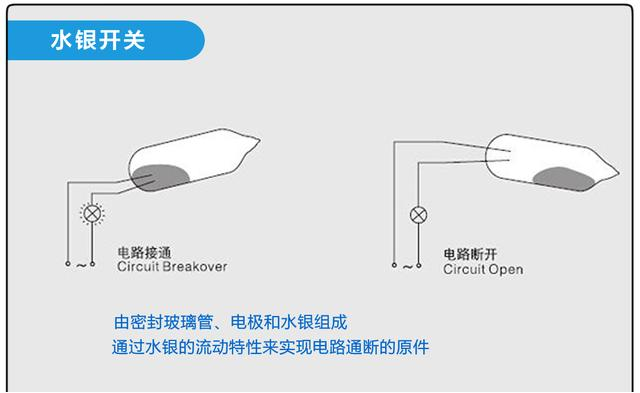 水银开关

~

电路接通
Circuit Breakover

~

电路断开
Circuit Open

由密封玻璃管、电极和水银组成
通过水银的流动特性来实现电路通断的原件